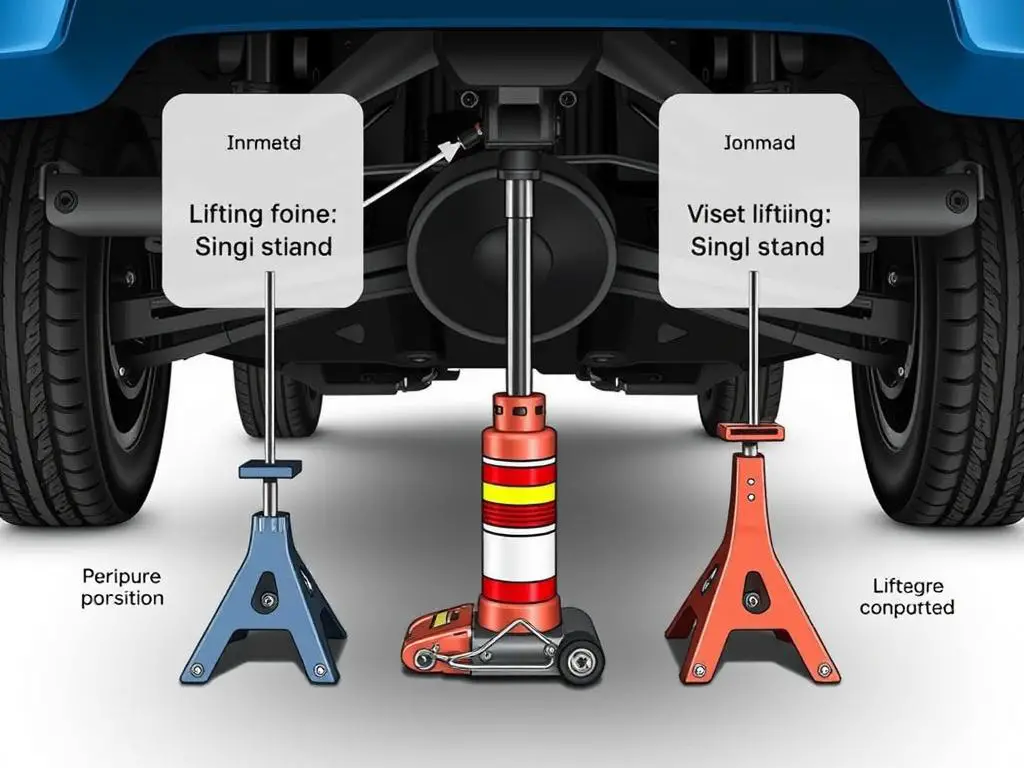 Inrmetd

Lifting foine: Singi stiand

Jonmad

Viset liftiing: Singl stand

Peripure porsition

Liftegre conputted