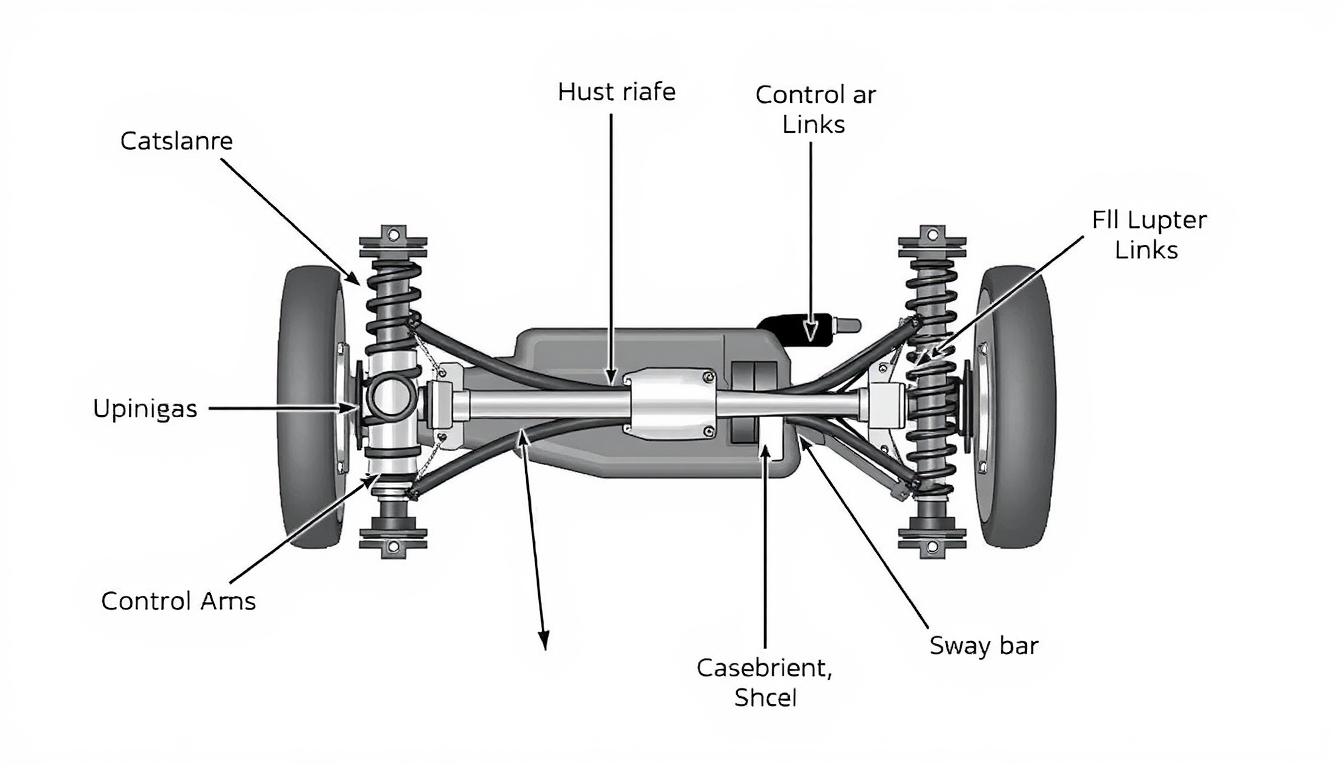 Hust riafe

Control ar Links

Catslanre

Fll Lupter Links

Upinigas

Control Arms

Casebrient, Shcel

Sway bar